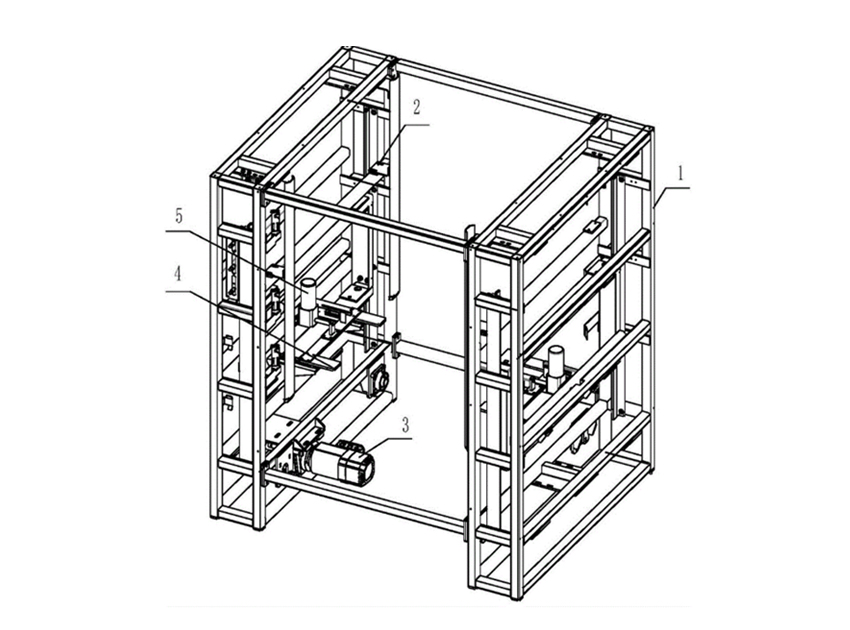 2
1
5
4
3